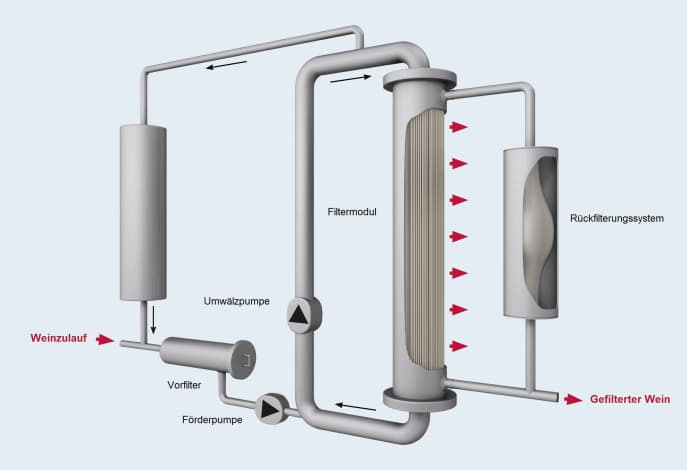 Filtermodul

Rückfilterungssystem

Umwälzpumpe

Weinzulauf

Vorfilter

Förderpumpe

Gefilterter Wein